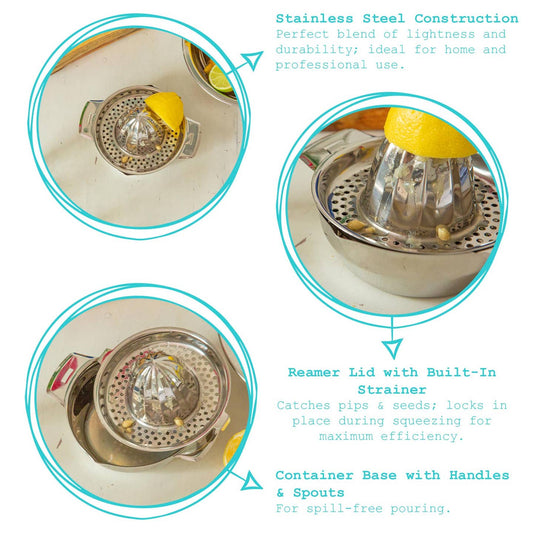 Stainless Steel Construction
Perfect blend of lightness and durability; ideal for home and professional use.

Reamer Lid with Built-In Strainer
Catches pips & seeds; locks in place during squeezing for maximum efficiency.

Container Base with Handles & Spouts
For spill-free pouring.